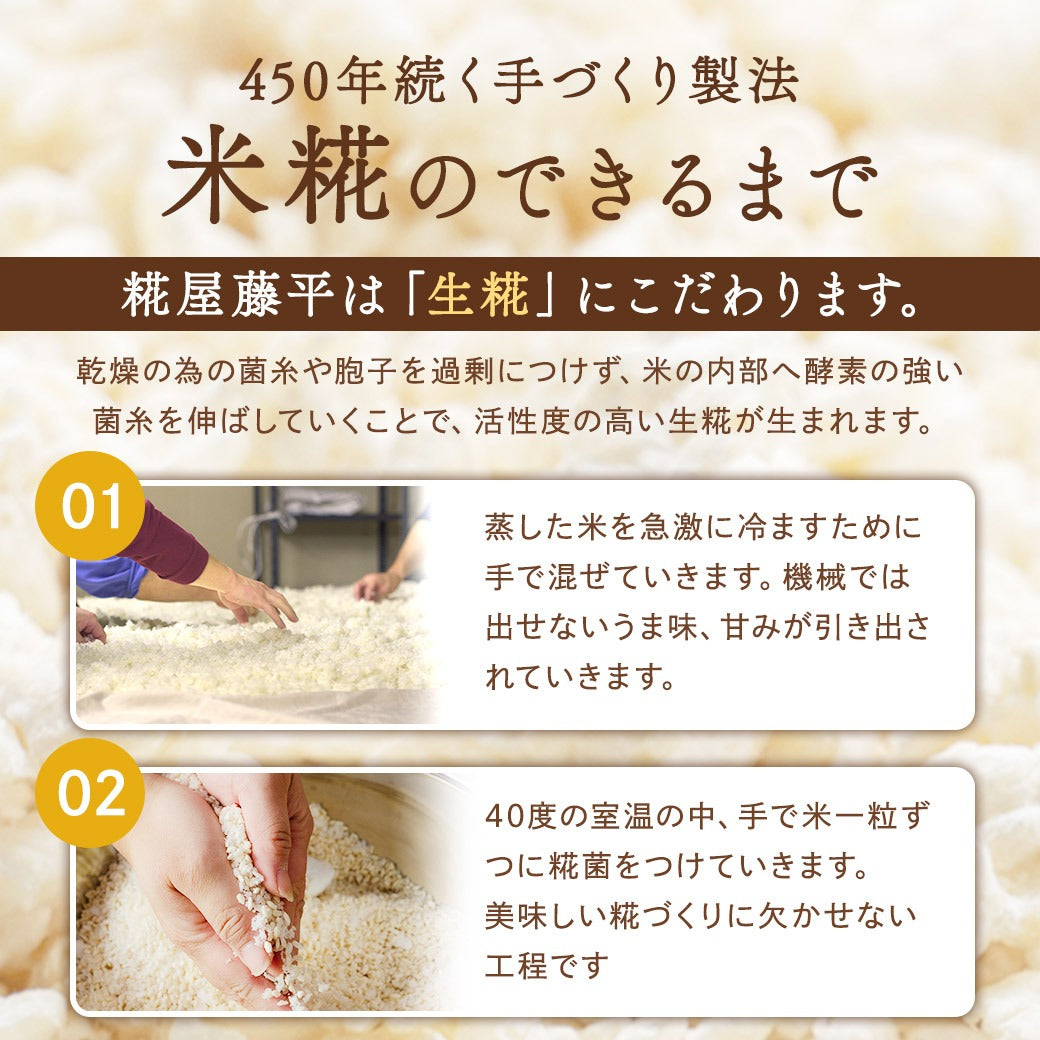 450年続く手づくり製法
米糀のできるまで

糀屋藤平は「生糀」にこだわります。

乾燥の為の菌糸や胞子を過剰につけず、米の内部へ酵素の強い菌糸を伸ばしていくことで、活性度の高い生糀が生まれます。

01

蒸した米を急激に冷ますために手で混ぜていきます。機械では出せないうま味、甘みが引き出されていきます。

02

40度の室温の中、手で米一粒ずつに糀菌をつけていきます。
美味しい糀づくりに欠かせない工程です